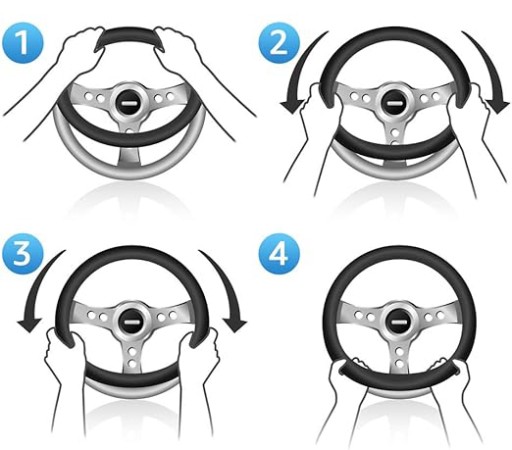 1

2

3

4