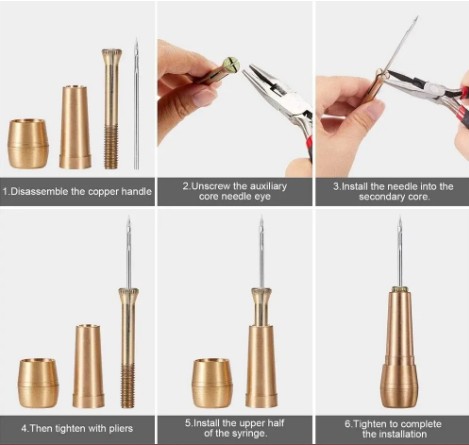 1.Disassemble the copper handle

2.Unscrew the auxiliary core needle eye

3.Install the needle into the secondary core.

4.Then tighten with pliers

5.Install the upper half of the syringe.

6.Tighten to complete the installation