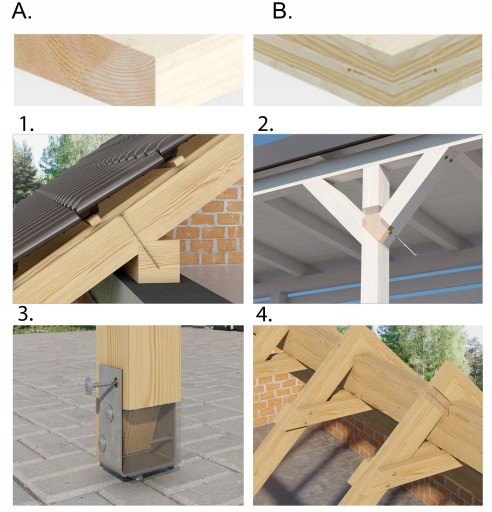 A.

B.

1.

2.

3.

4.