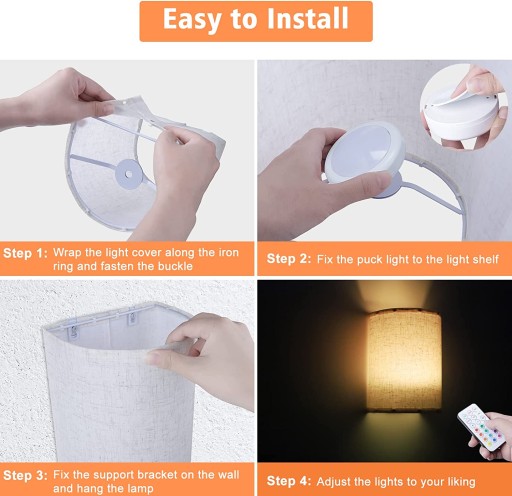 Easy to Install

Step 1: Wrap the light cover along the iron ring and fasten the buckle

Step 2: Fix the puck light to the light shelf

Step 3: Fix the support bracket on the wall and hang the lamp

Step 4: Adjust the lights to your liking