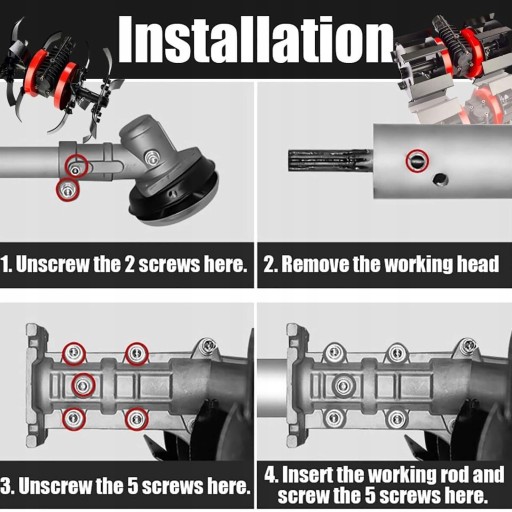 Installation

1. Unscrew the 2 screws here.

2. Remove the working head

3. Unscrew the 5 screws here.

4. Insert the working rod and screw the 5 screws here.