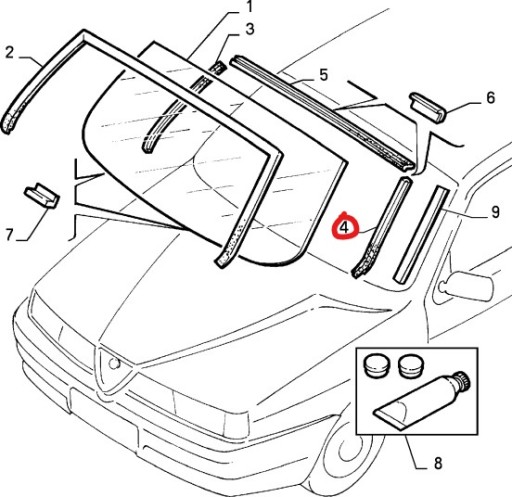 1
2
3
5
6
7
4
9
8