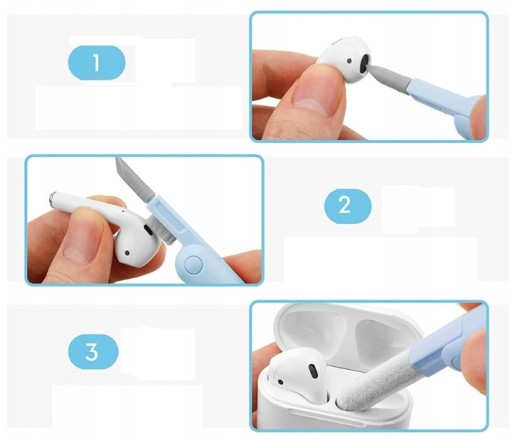 1

2

3