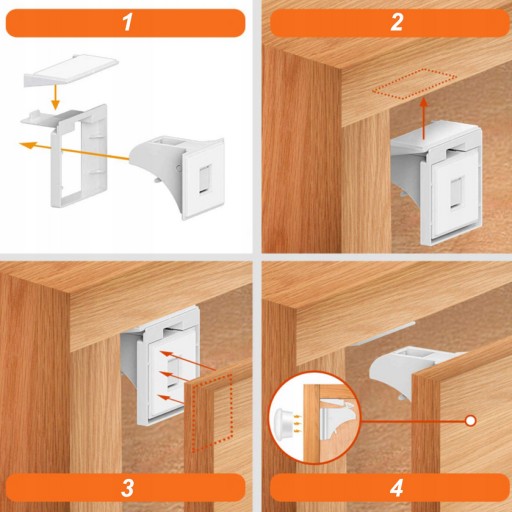 1

2

3

4