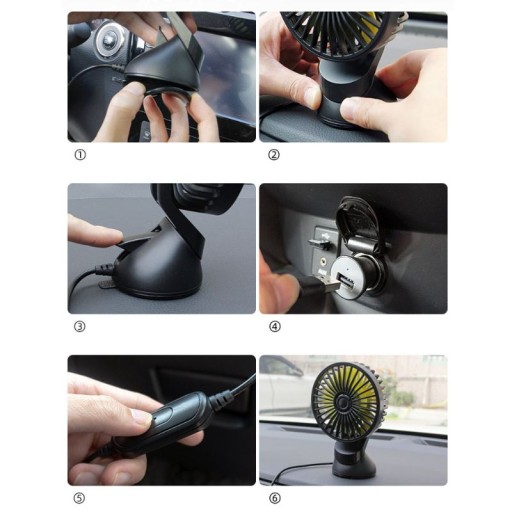 ①

②

③

④

⑤

⑥