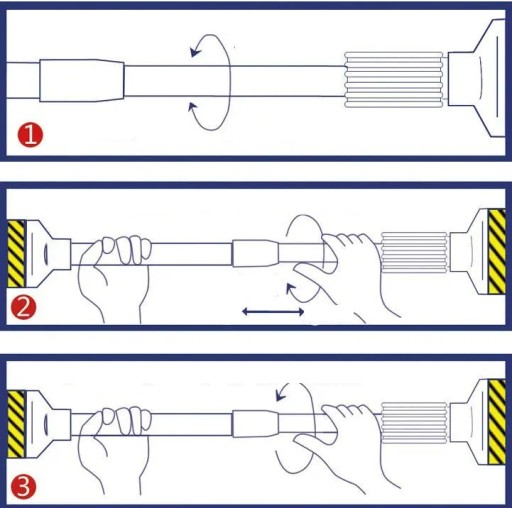 1

2

3