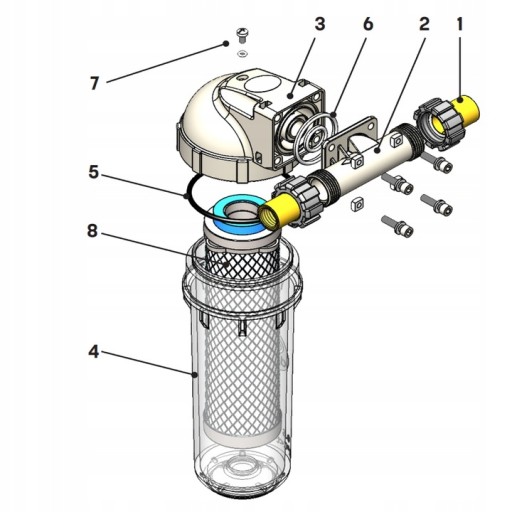 3
6
2
1
7
5
8
4