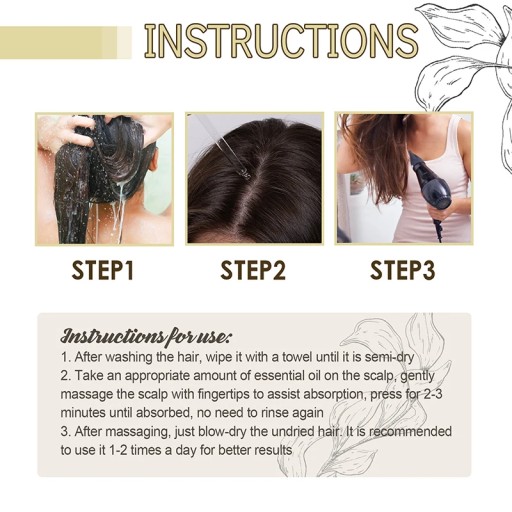 INSTRUCTIONS

STEP1

STEP2

STEP3

Instructions for use:
1. After washing the hair, wipe it with a towel until it is semi-dry
2. Take an appropriate amount of essential oil on the scalp, gently massage the scalp with fingertips to assist absorption, press for 2-3 minutes until absorbed, no need to rinse again
3. After massaging, just blow-dry the undried hair. It is recommended to use it 1-2 times a day for better results