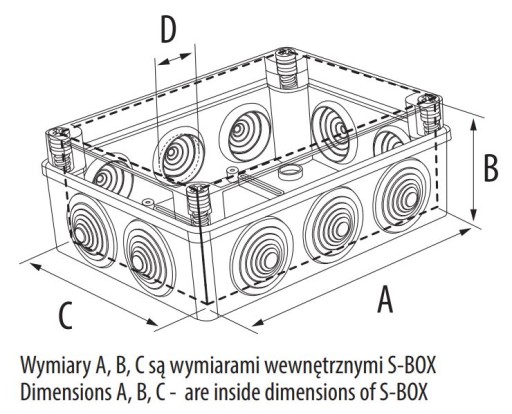 D

B

C

A

Wymiary A, B, C są wymiarami wewnętrznymi S-BOX
Dimensions A, B, C - are inside dimensions of S-BOX