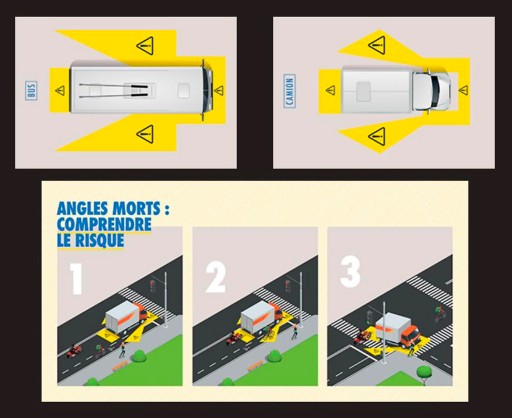 BUS

CAMION

ANGLES MORTS : COMPRENDRE LE RISQUE

1

2

3