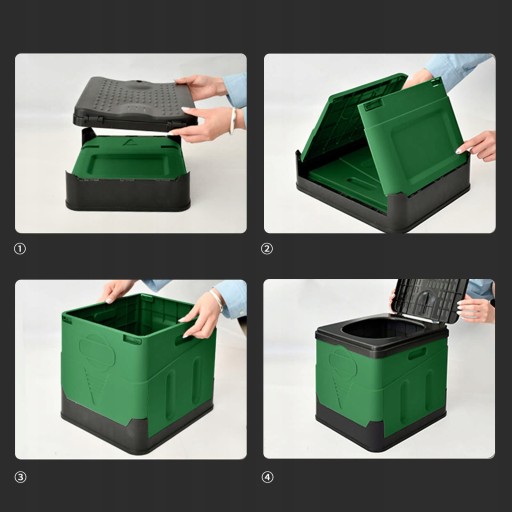 ①

②

③

④