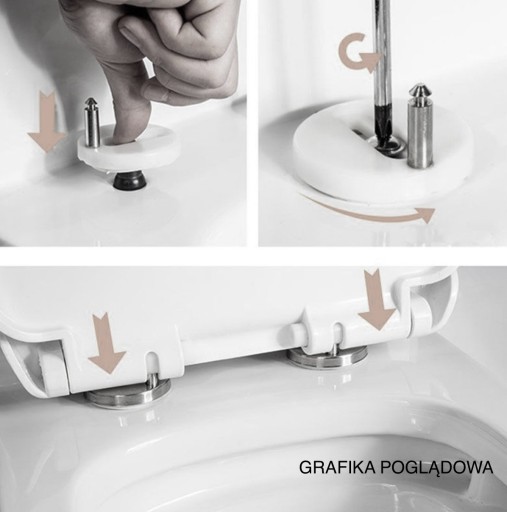 GRAFIKA POGLĄDOWA