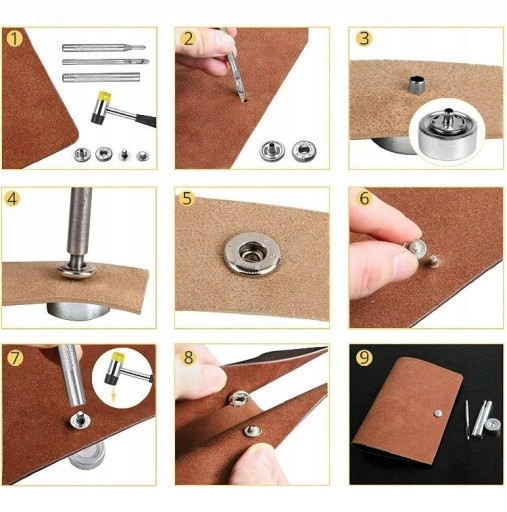 1

2

3

4

5

6

7

8

9