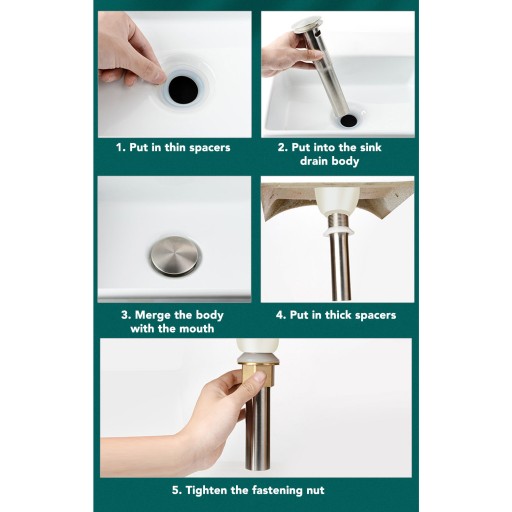 1. Put in thin spacers

2. Put into the sink drain body

3. Merge the body with the mouth

4. Put in thick spacers

5. Tighten the fastening nut