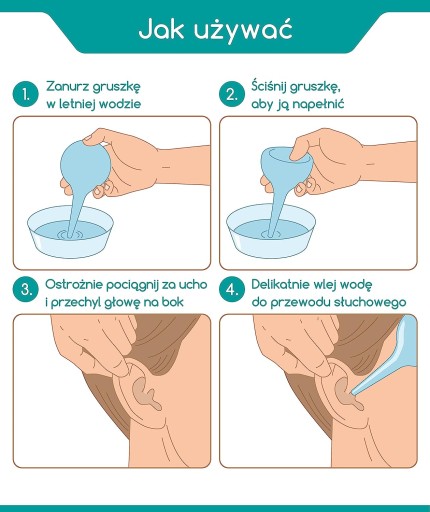 Jak używać

1. Zanurz gruszkę w letniej wodzie

2. Ściśnij gruszkę, aby ją napełnić

3. Ostrożnie pociągnij za ucho i przechyl głowę na bok

4. Delikatnie wlej wodę do przewodu słuchowego