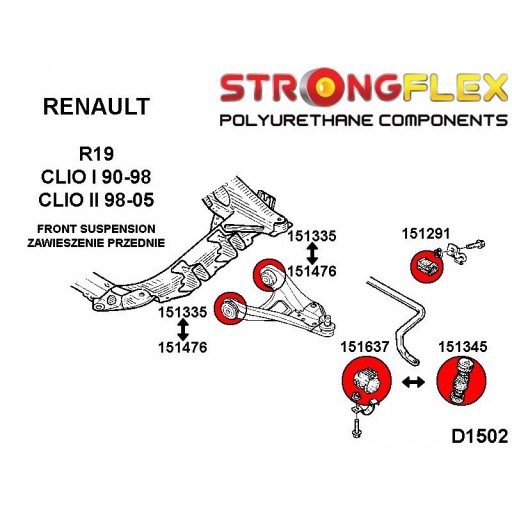 STRONGFLEX
POLYURETHANE COMPONENTS

RENAULT

R19
CLIO I 90-98
CLIO II 98-05

FRONT SUSPENSION
ZAWIESZENIE PRZEDNIE

151335
151476

151291

151335
151476

151637

151345

D1502