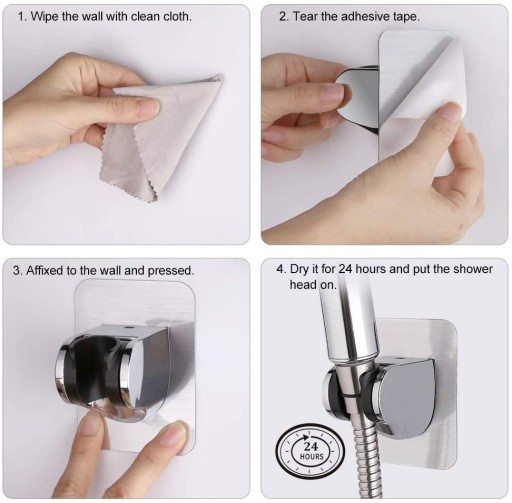 1. Wipe the wall with clean cloth.

2. Tear the adhesive tape.

3. Affixed to the wall and pressed.

4. Dry it for 24 hours and put the shower head on.

24
HOURS