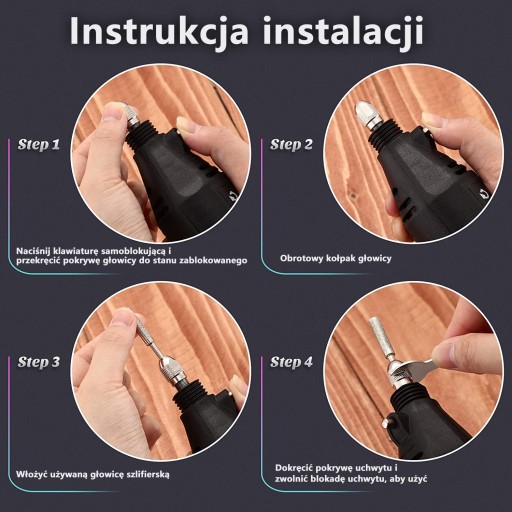 Instrukcja instalacji

Step 1

Naciśnij klawiaturę samoblokującą i przekręcić pokrywę głowicy do stanu zablokowanego

Step 2

Obrotowy kołpak głowicy

Step 3

Włożyć używaną głowicę szlifierską

Step 4

Dokręcić pokrywę uchwytu i zwolnić blokadę uchwytu, aby użyć