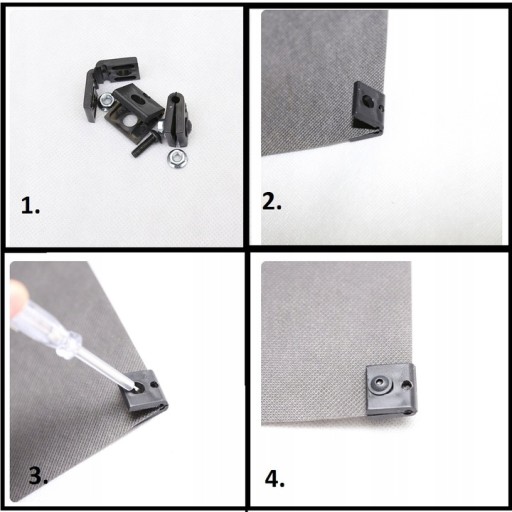 1.

2.

3.

4.