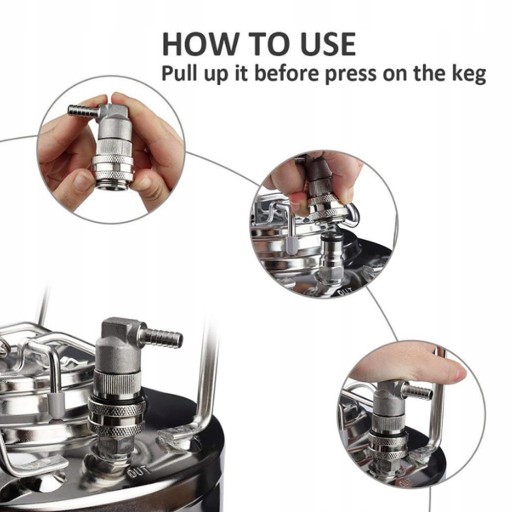 HOW TO USE
Pull up it before press on the keg

OUT

OUT