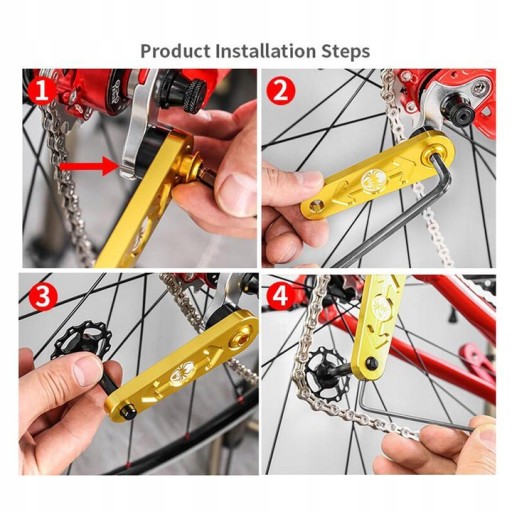 Product Installation Steps

1

2

3

4