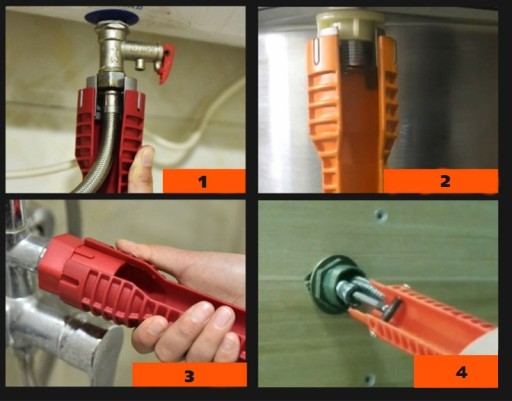 1

2

3

4