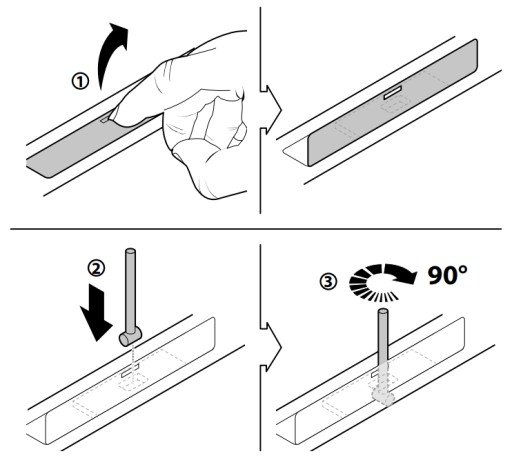 ①

②

③ 90°