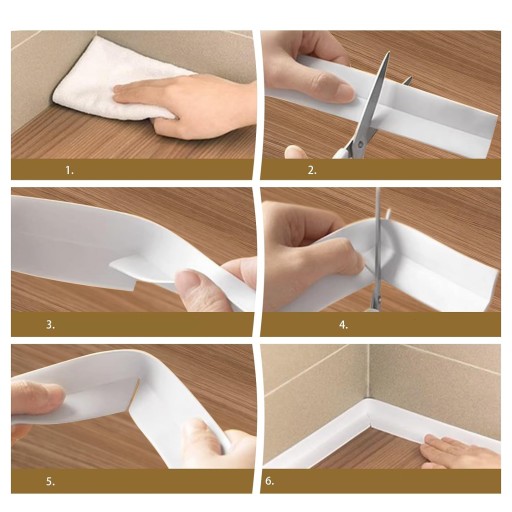 1.

2.

3.

4.

5.

6.