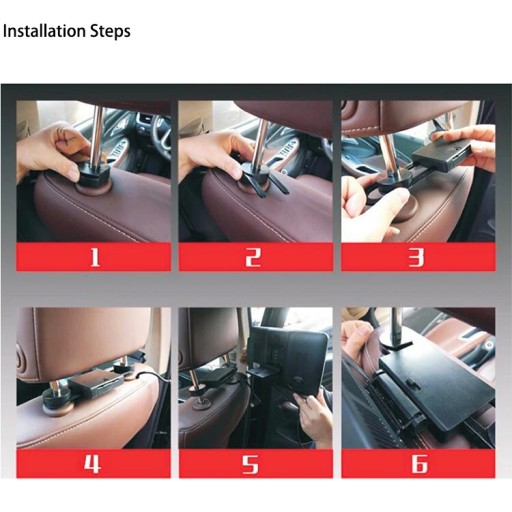 Installation Steps

1

2

3

4

5

6