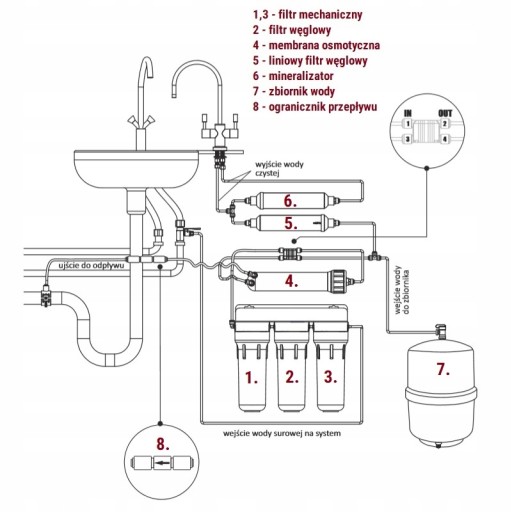 1,3 - filtr mechaniczny
2 - filtr węglowy
4 - membrana osmotyczna
5 - liniowy filtr węglowy
6 - mineralizator
7 - zbiornik wody
8 - ogranicznik przepływu

IN
OUT
1
2
3
4

wyjście wody czystej

6.

5.

ujście do odpływu

4.

wejście wody do zbiornika

1.

2.

3.

7.

wejście wody surowej na system

8.