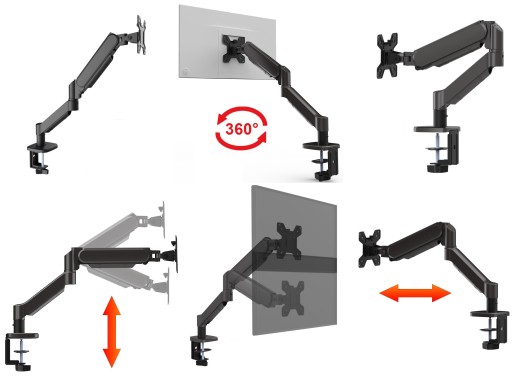 360°