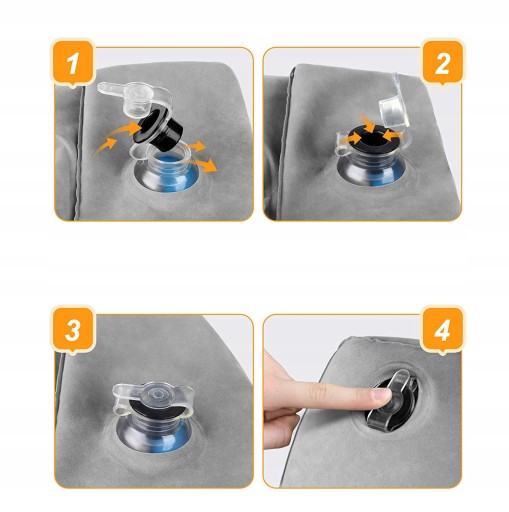 1

2

3

4