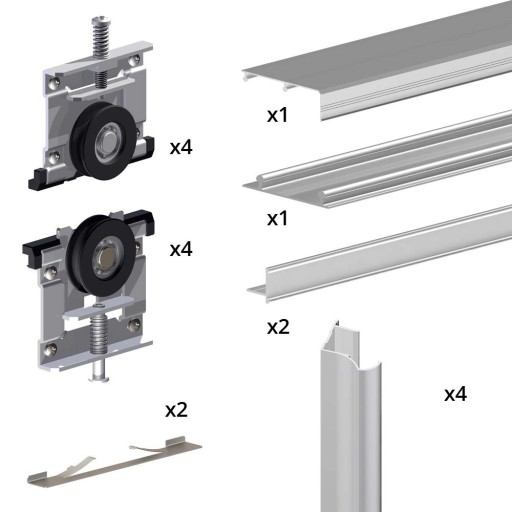 x4

x4

x2

x1

x1

x2

x4