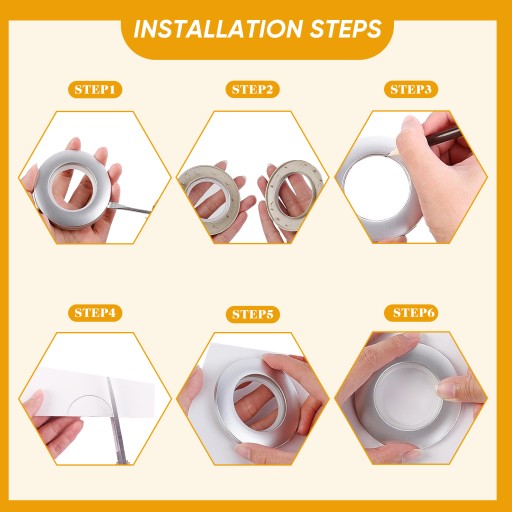 INSTALLATION STEPS

STEP1

STEP2

STEP3

STEP4

STEP5

STEP6