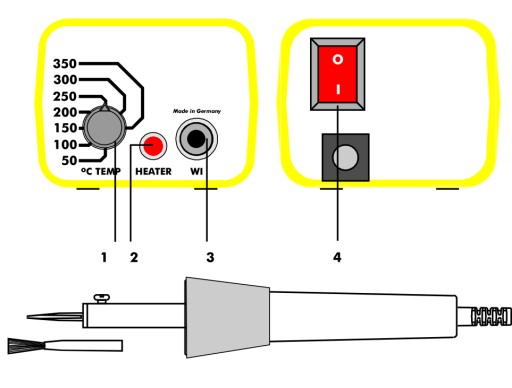 350
300
250
200
150
100
50
°C TEMP

HEATER

Made in Germany
WI

O
I

1 2 3 4