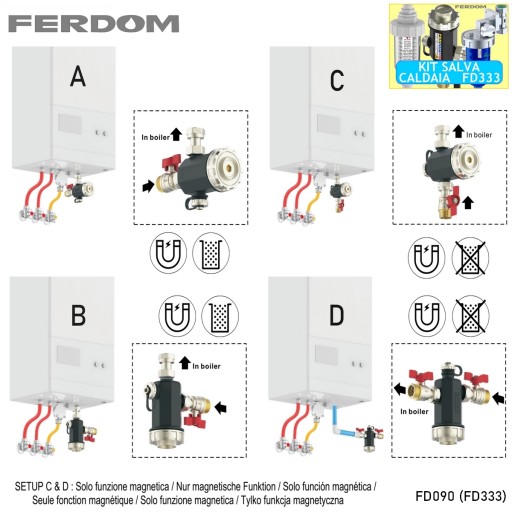 FERDOM

FERDOM
KIT SALVA CALDAIA FD333

A

In boiler

C

In boiler

B

In boiler

D

In boiler

SETUP C & D : Solo funzione magnetica / Nur magnetische Funktion / Solo función magnética / Seule fonction magnétique / Solo funzione magnetica / Tylko funkcja magnetyczna

FD090 (FD333)