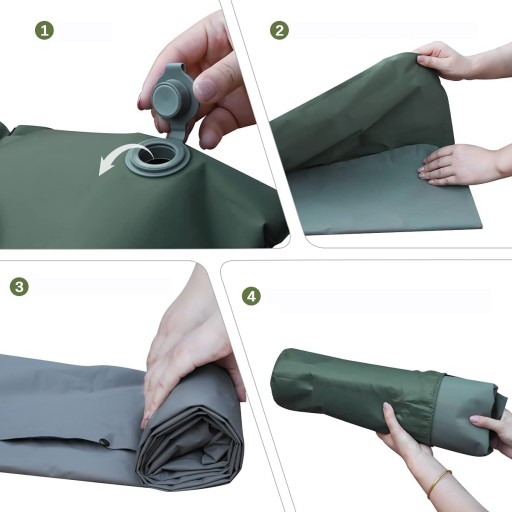 1

2

3

4