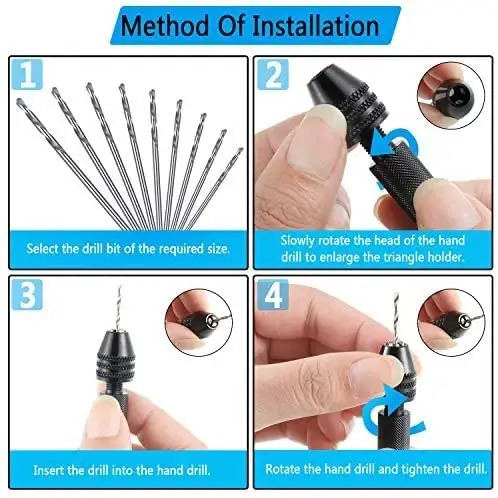 Method Of Installation

1

Select the drill bit of the required size.

2

Slowly rotate the head of the hand drill to enlarge the triangle holder.

3

Insert the drill into the hand drill.

4

Rotate the hand drill and tighten the drill.