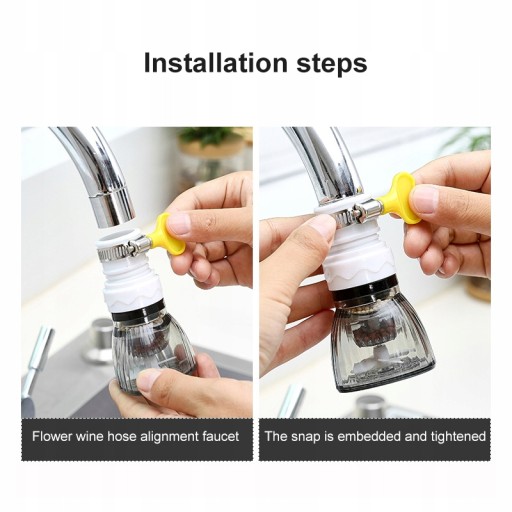 Installation steps

Flower wine hose alignment faucet

The snap is embedded and tightened