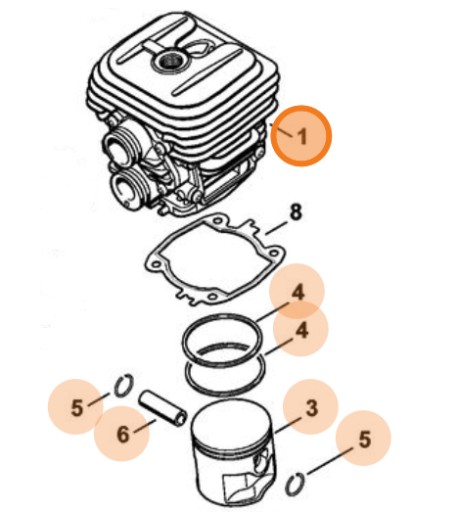 1
8
4
4
5
6
3
5