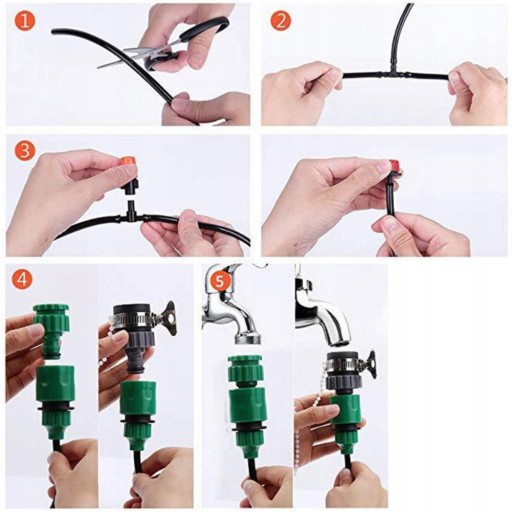 1

2

3

4

5