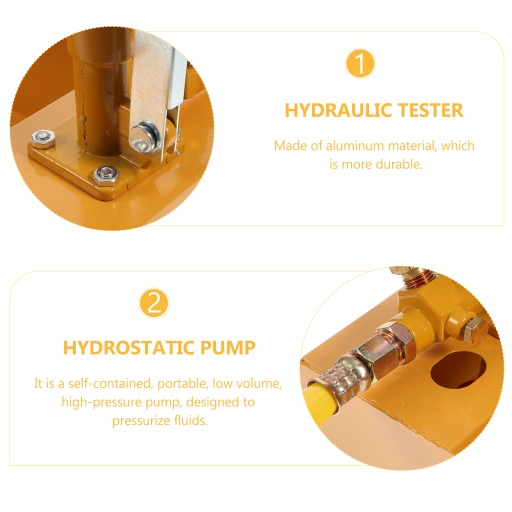 1

HYDRAULIC TESTER

Made of aluminum material, which is more durable.

2

HYDROSTATIC PUMP

It is a self-contained, portable, low volume, high-pressure pump, designed to pressurize fluids.