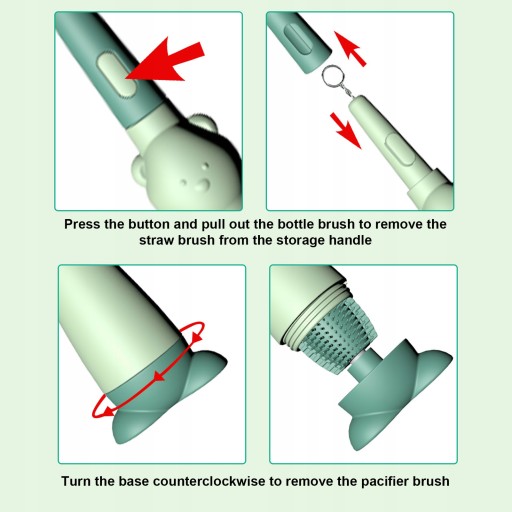 Press the button and pull out the bottle brush to remove the straw brush from the storage handle

Turn the base counterclockwise to remove the pacifier brush