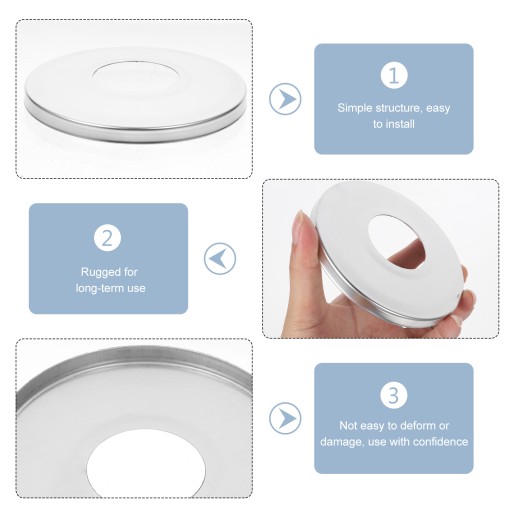 1

Simple structure, easy to install

2

Rugged for long-term use

3

Not easy to deform or damage, use with confidence