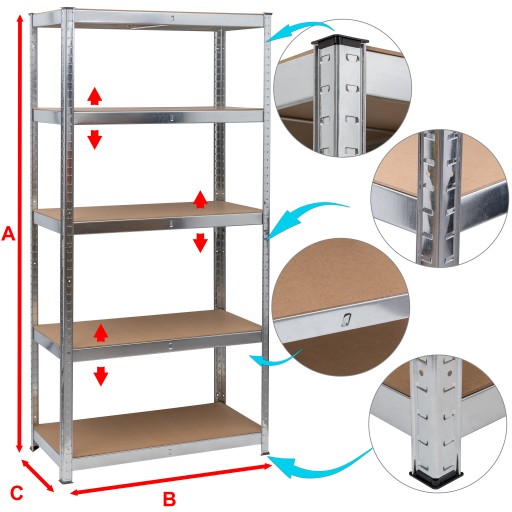 A

C

B