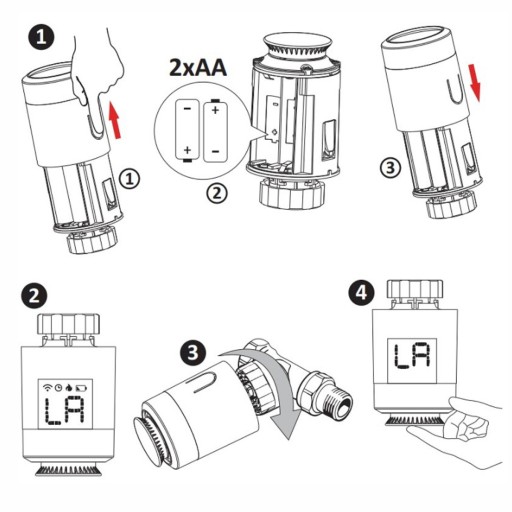 1

2xAA

−
+
+
−

①
②
③

2

LA

3

4

LA