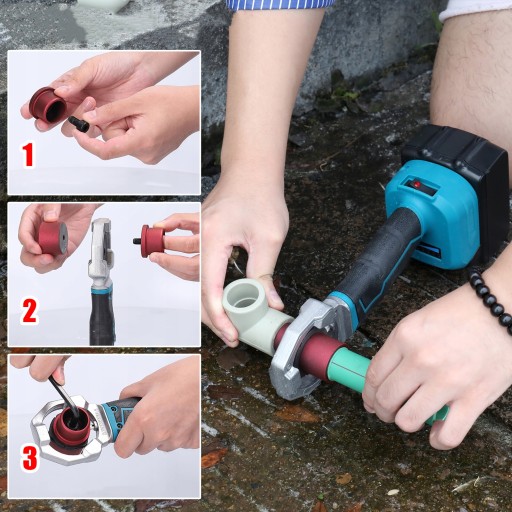 1

2

3