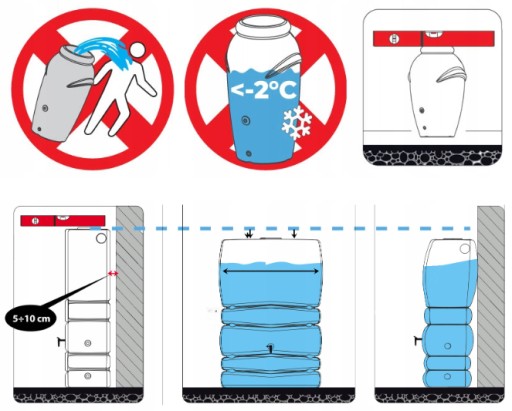 <-2°C

5÷10 cm