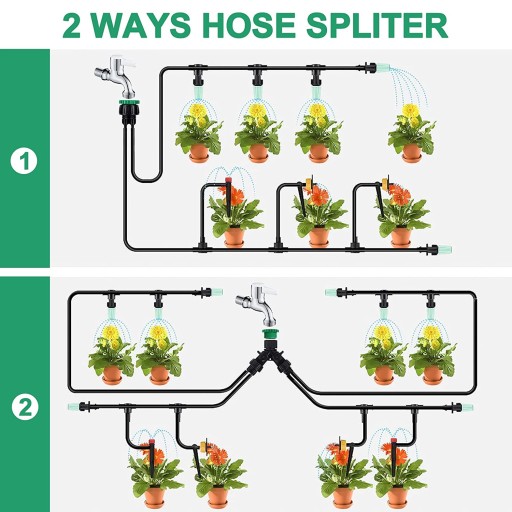 2 WAYS HOSE SPLITER

1

2