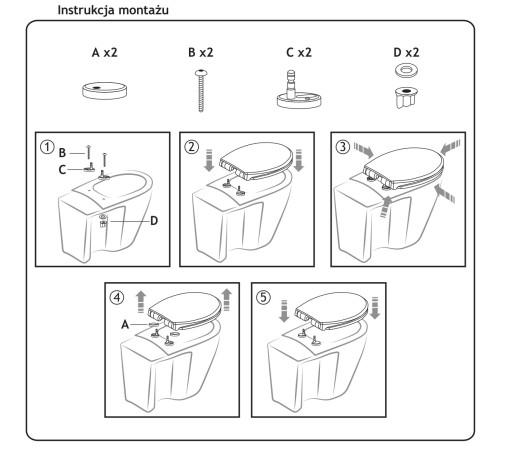 Instrukcja montażu

A x2

B x2

C x2

D x2

1
B
C
D

2

3

4
A

5